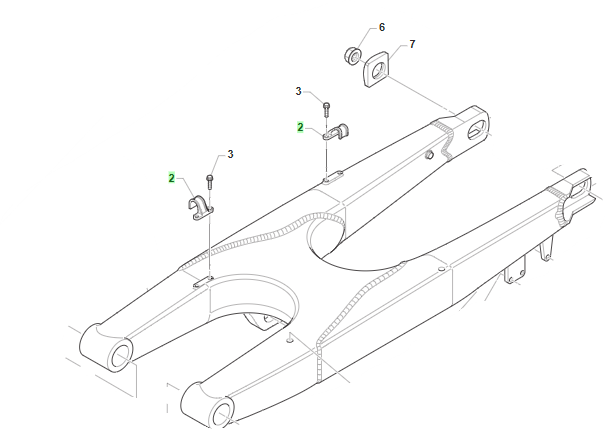 6
7
3
2
3
2