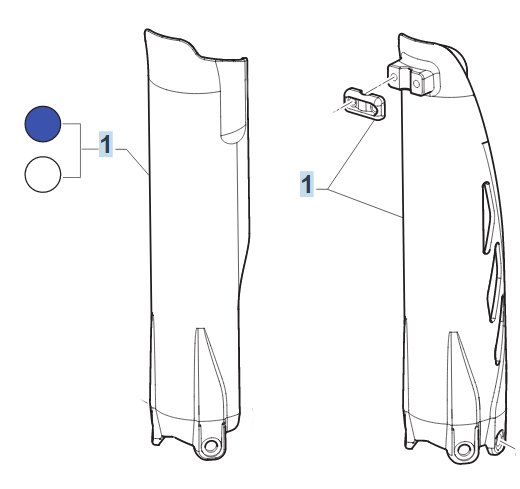 1

1