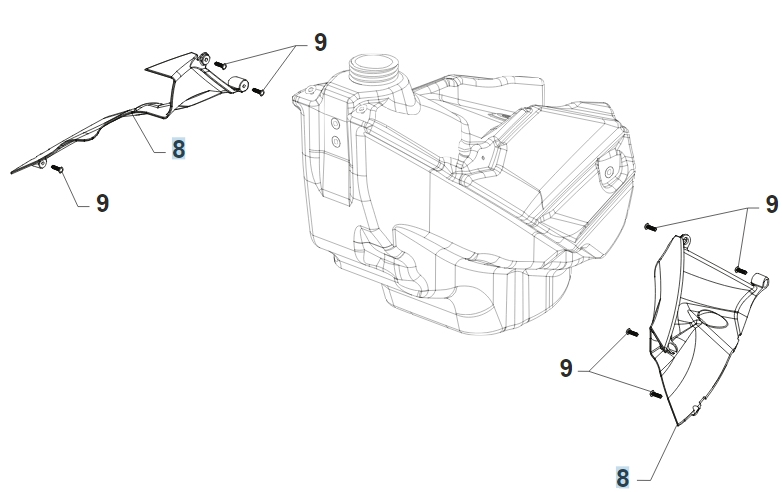 9
8
9
9
9
8