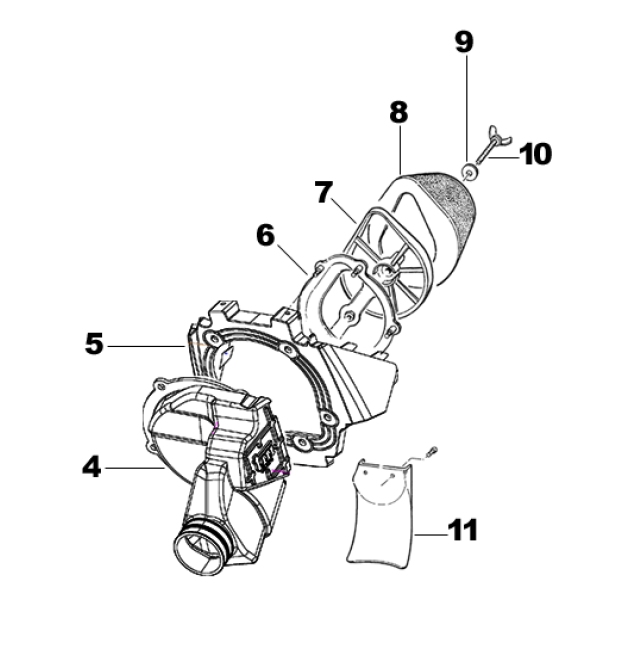 9
8
10
7
6
5
4
11