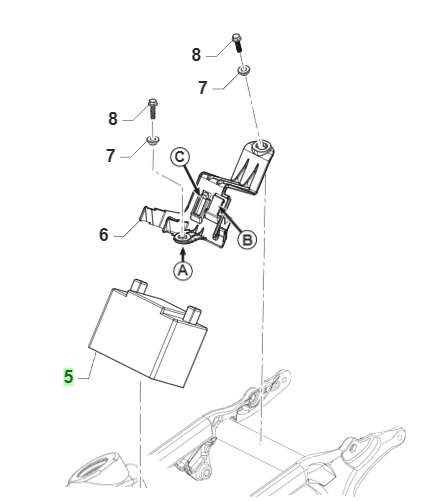 8
7
8
7
C
6
B
A
5