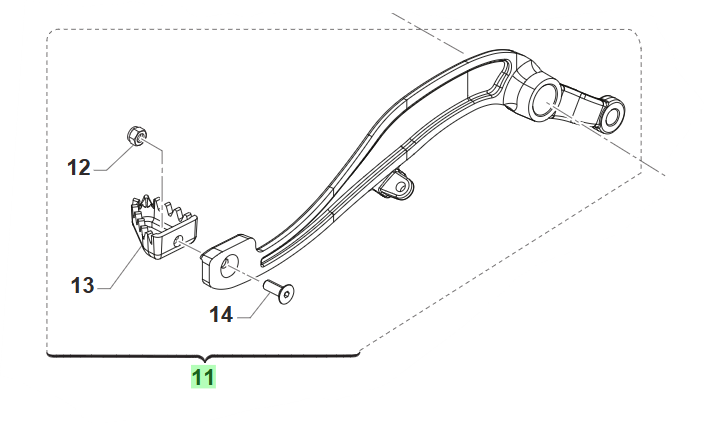 12

13

14

11