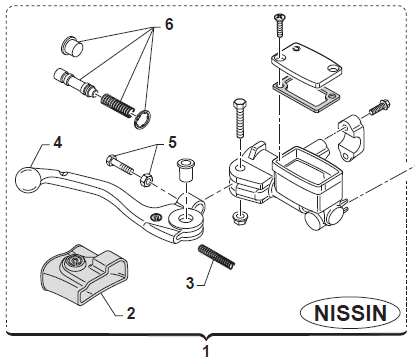 6

4

5

3

2

NISSIN

1