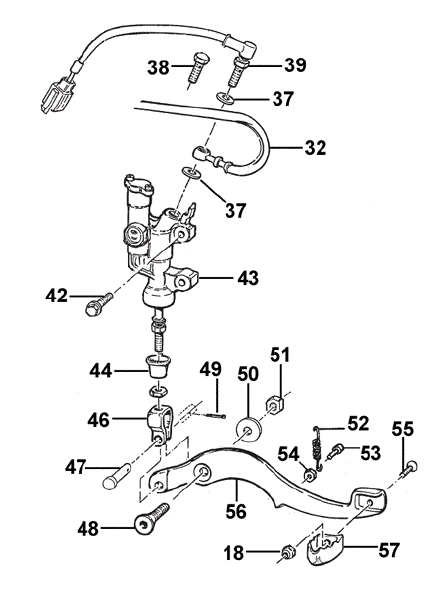 38
39
37
32
37
43
42
44
49
50
51
46
52
55
54
53
47
56
48
18
57