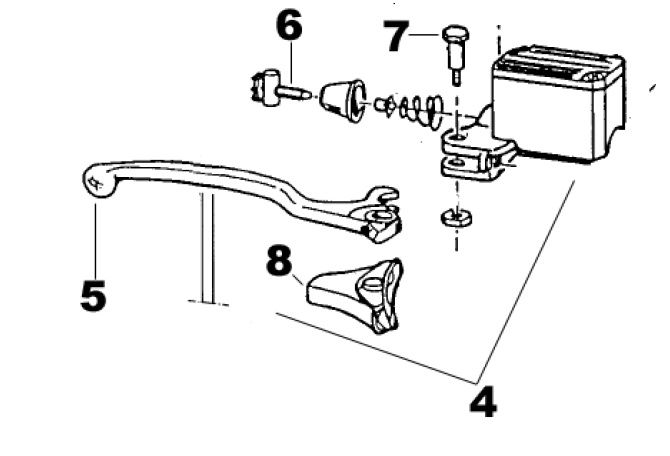 6
7
5
8
4