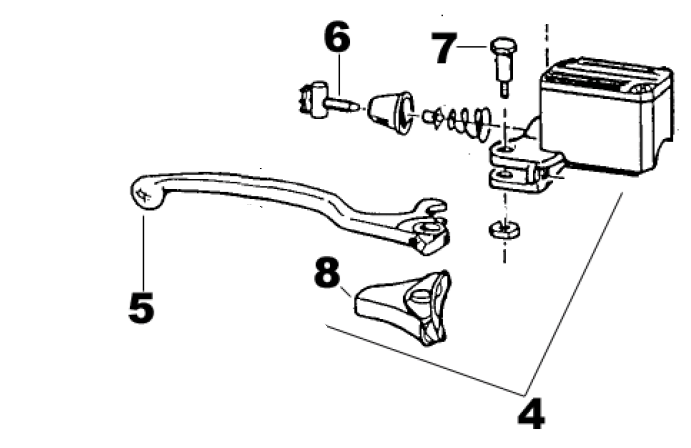 6
7
5
8
4