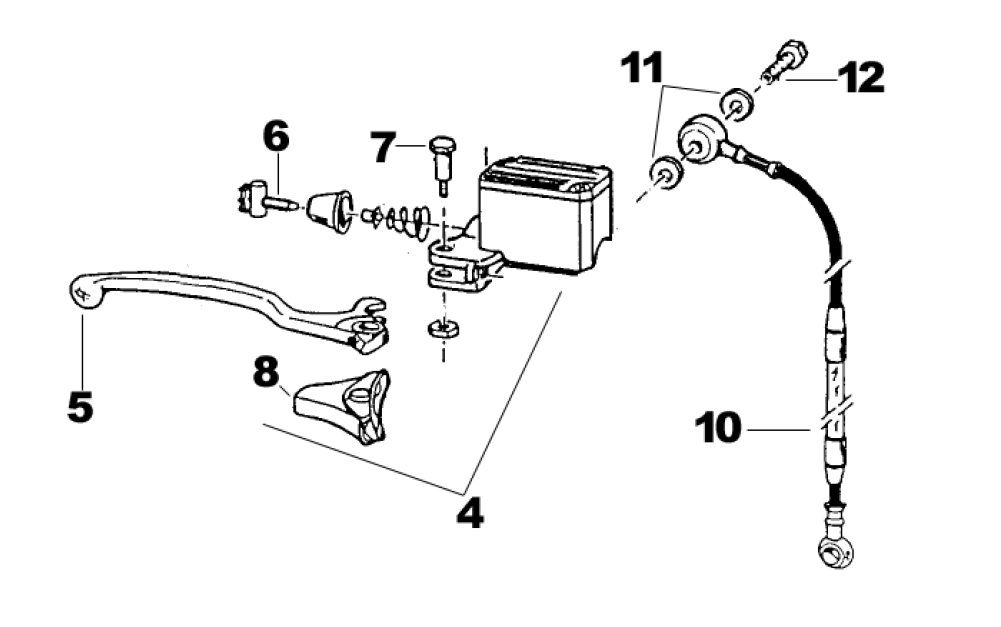 11
12
6
7
5
8
10
4