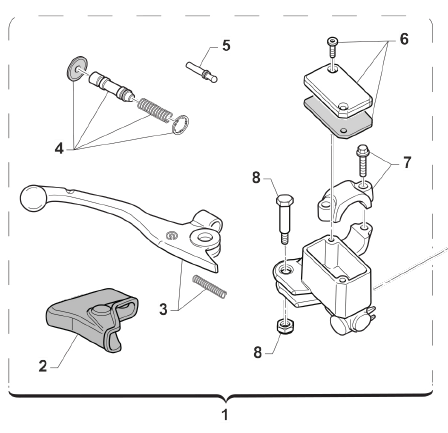 5
6
4
7
8
3
2
8
1