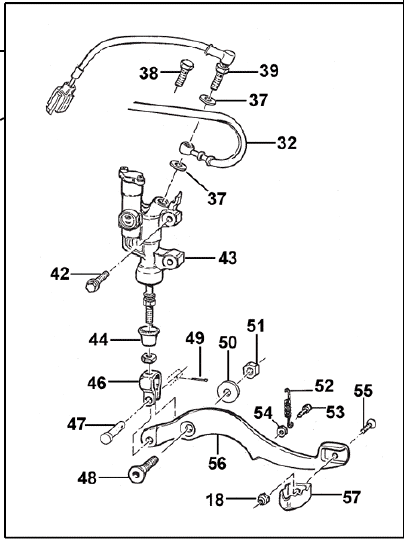 38
39
37
32
37
43
42
44
49
50
51
46
52
55
54
53
47
56
48
18
57