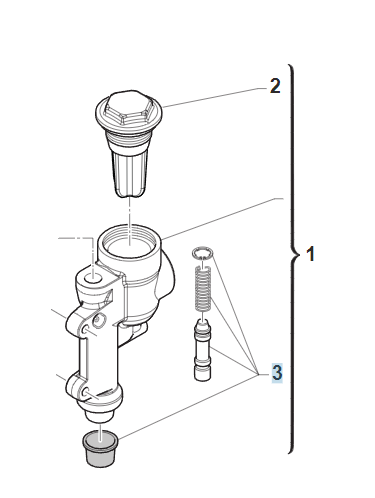 2
1
3