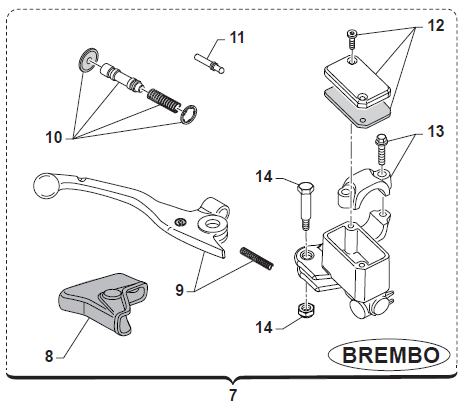 11
12
10
13
14
9
14
8
BREMBO
7