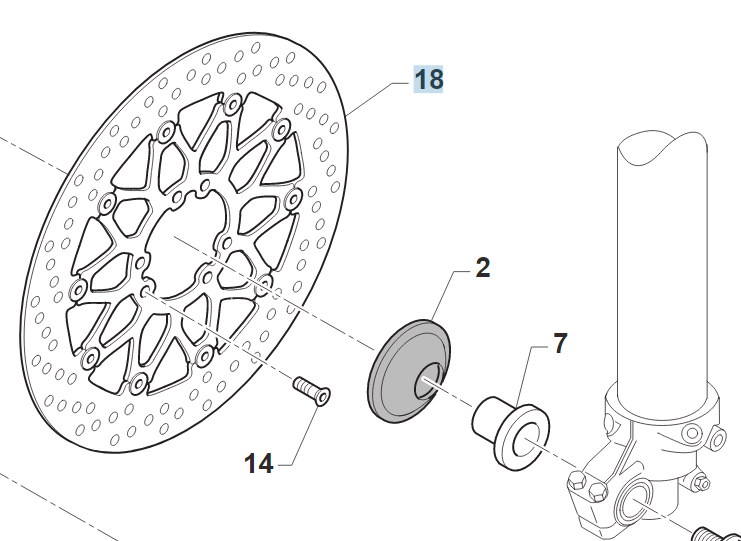 18
2
7
14