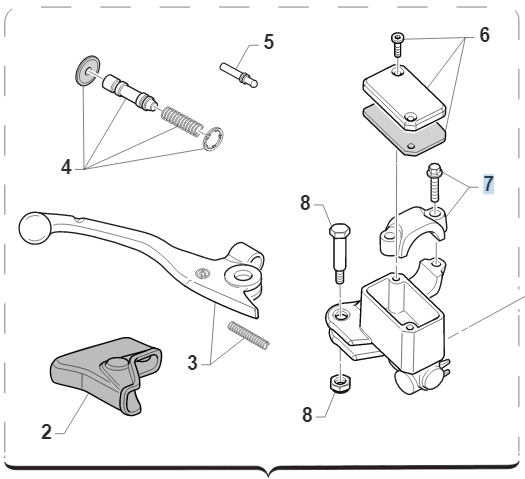 5
6
4
7
8
3
2
8