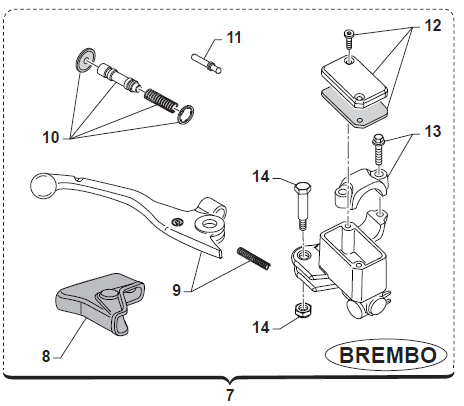 11
12
10
13
14
9
14
8
BREMBO
7