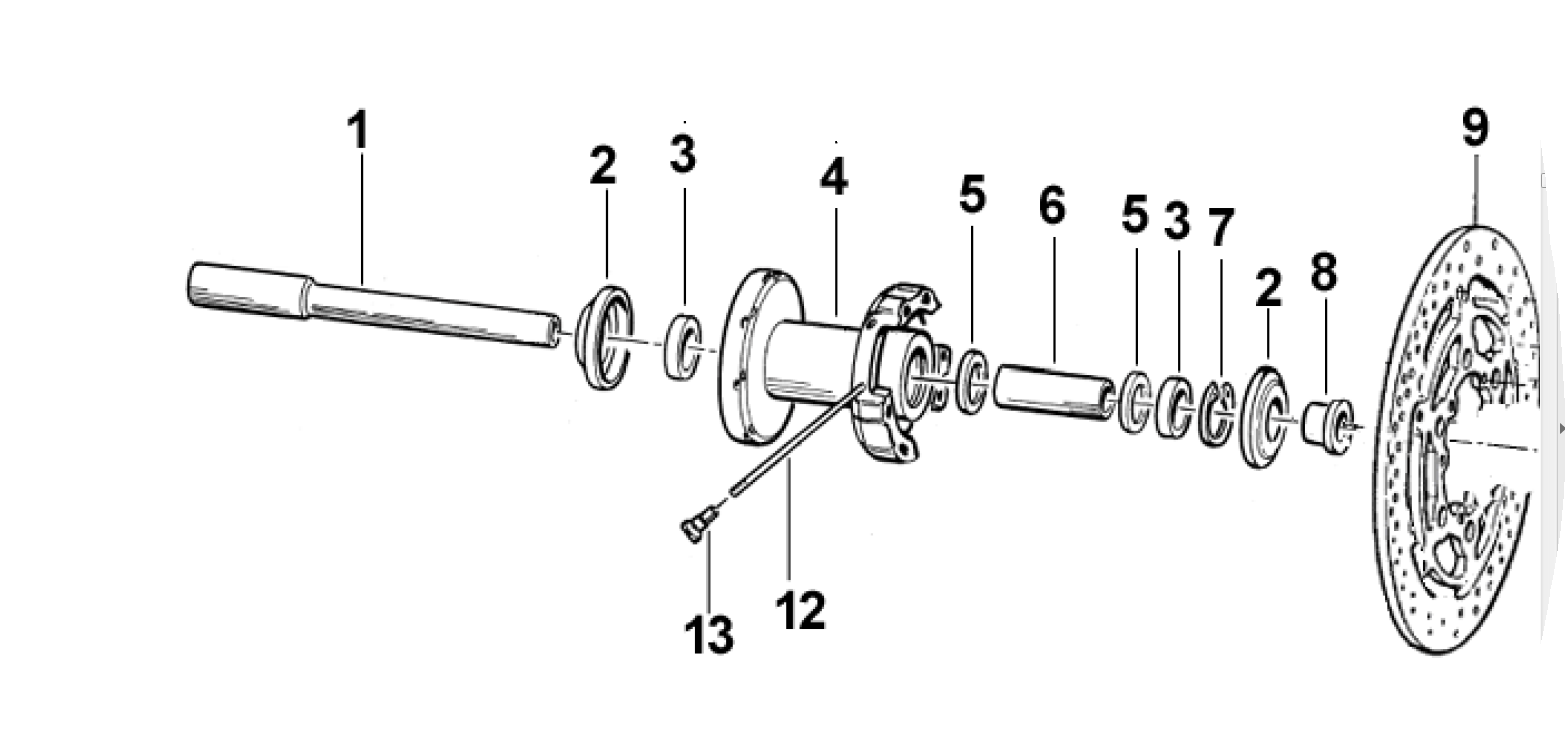 1
2
3
4
5
6
5
3
7
2
8
9
13
12