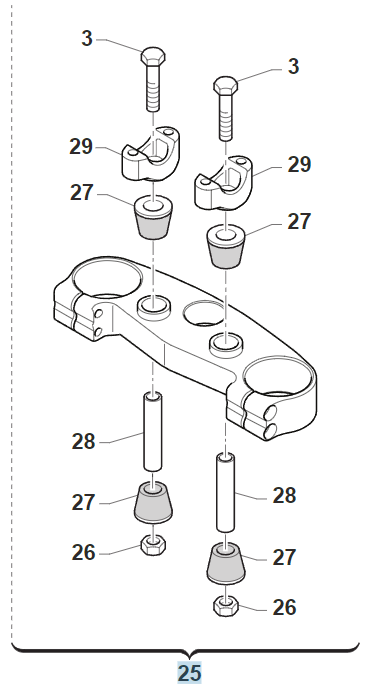 3
3
29
29
27
27
28
28
27
27
26
26
25