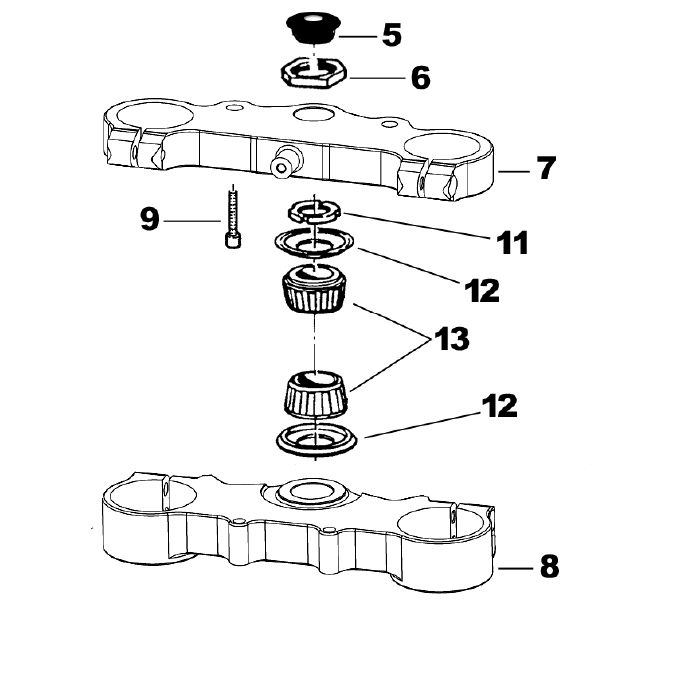 5
6
7
9
11
12
13
12
8