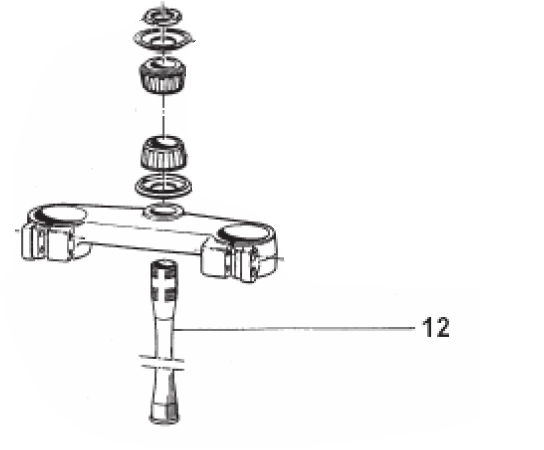 12