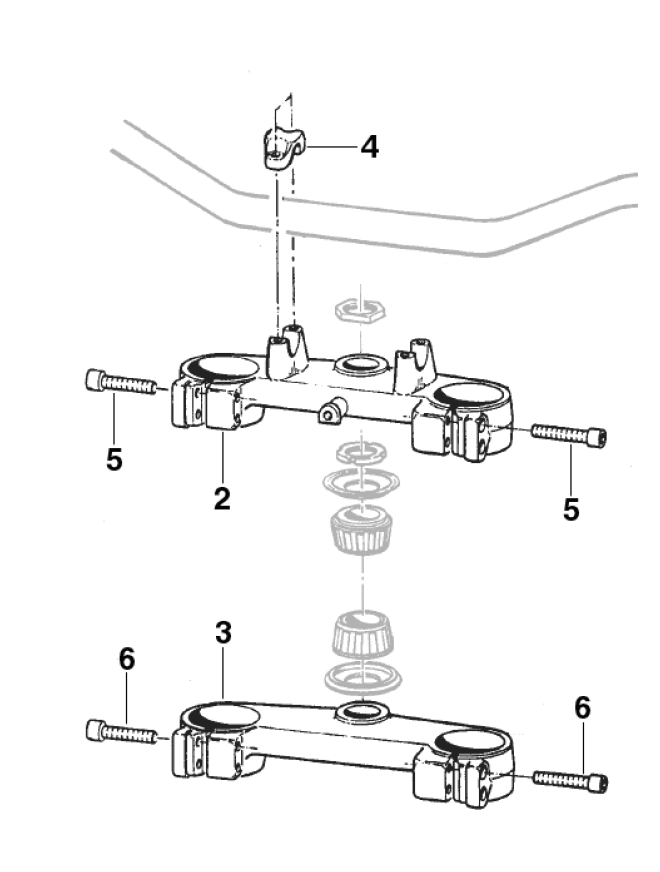 4

5

2

5

3

6

6