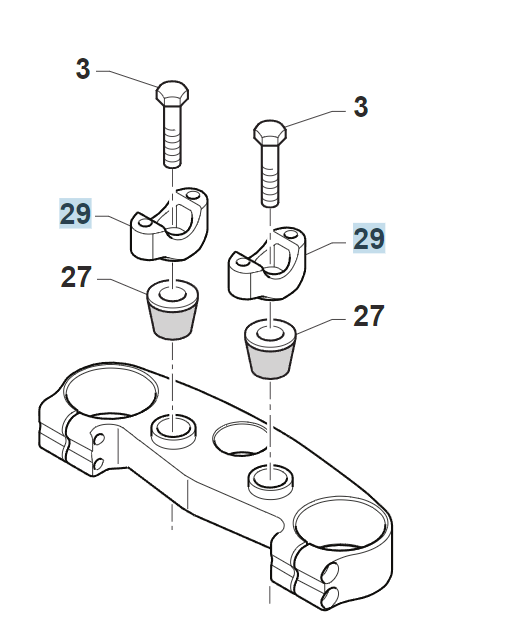 3
3
29
29
27
27