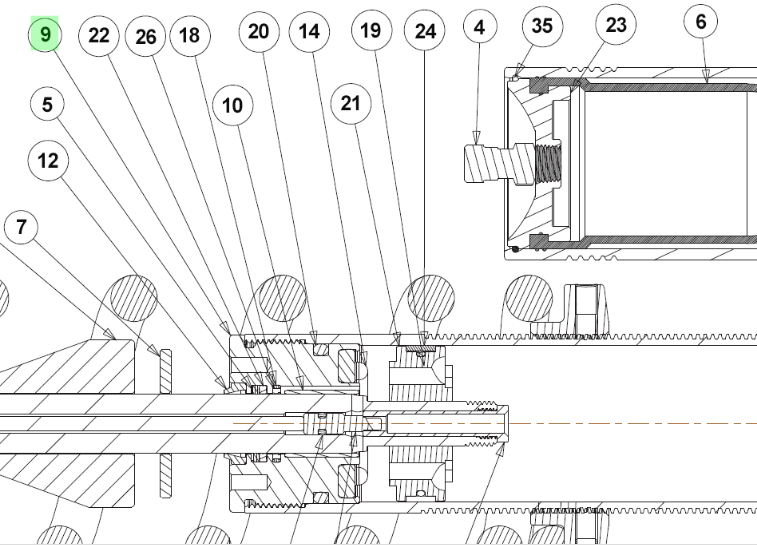 9
22
26
18
20
14
19
24
4
35
23
6
5
10
21
12
7