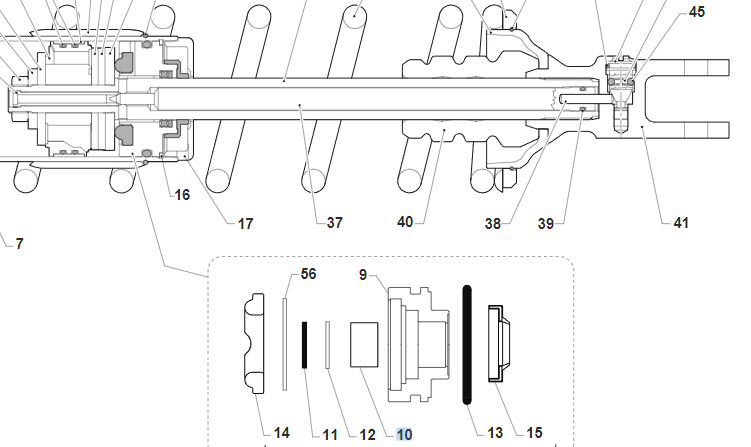 45

16

17

37

40

38

39

41

7

56

9

14

11

12

10

13

15