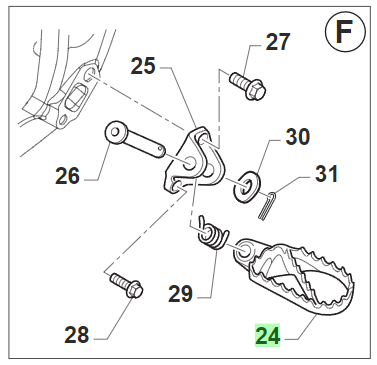 F

27

25

30

26

31

29

28

24