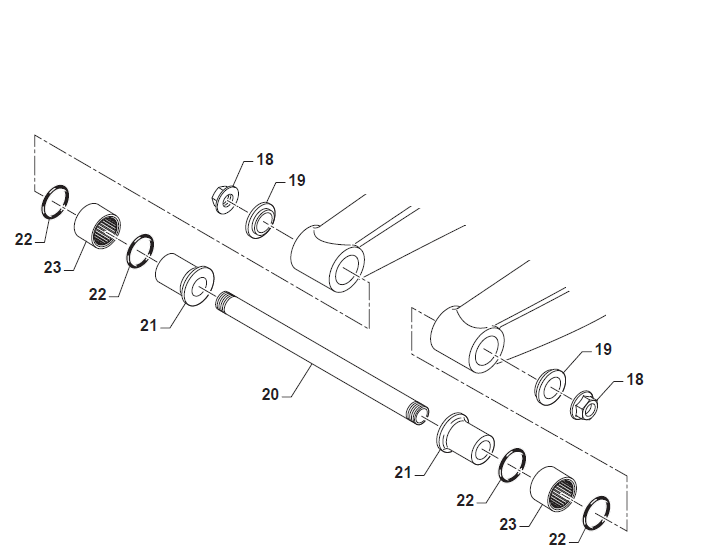 18
19
22
23
22
21
20
19
18
21
22
23
22