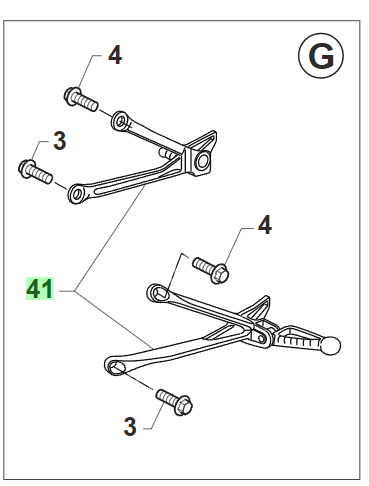 G

4

3

4

41

3