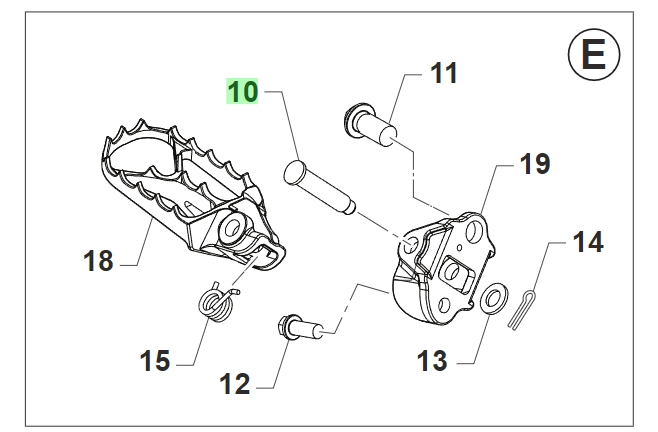 E
10
11
19
14
18
15
12
13