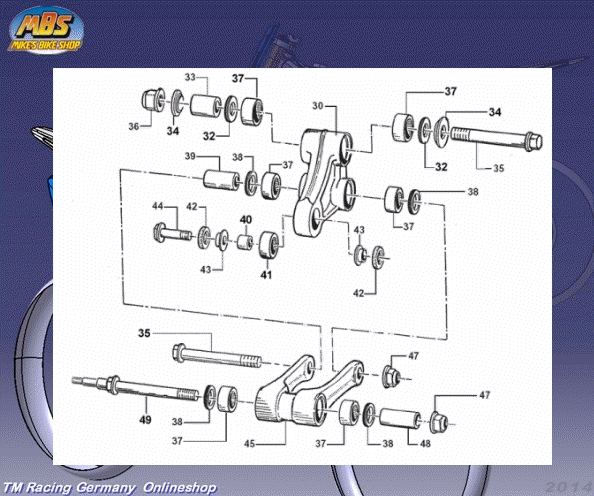 MBS
MIKE'S BIKE SHOP

33
37
36
34
32
30
37
34
32
35
39
38
37
38
37
44
42
40
43
41
43
42
35
47
49
38
37
45
37
38
48
47

TM Racing Germany Onlineshop
2014