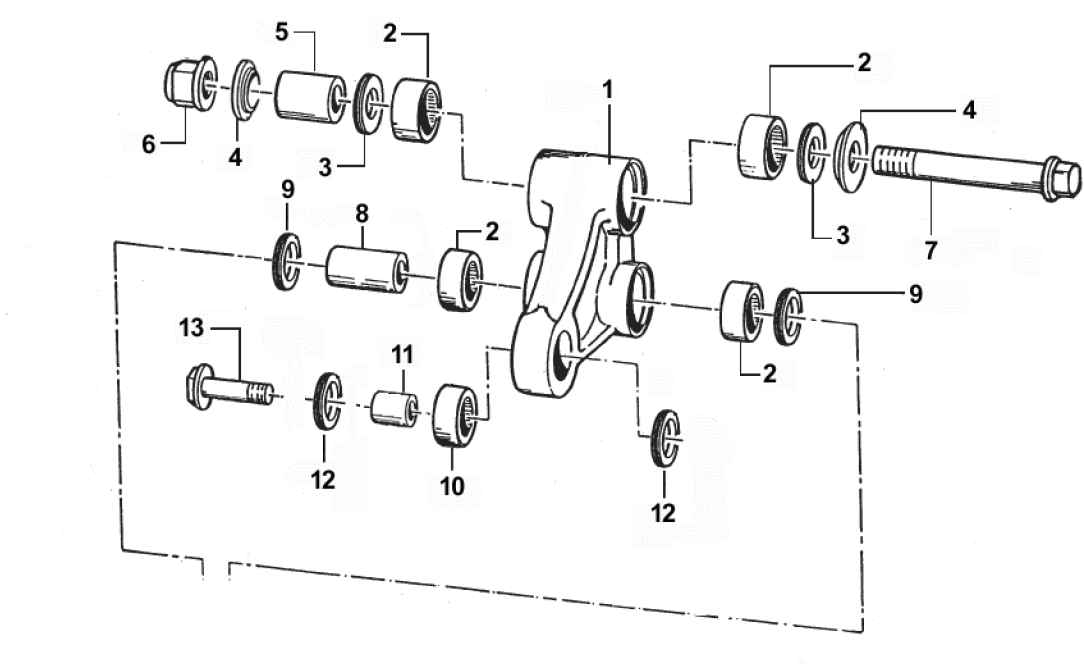 5
2
1
2
4
6
4
3
3
7
9
8
2
9
2
13
11
12
10
12