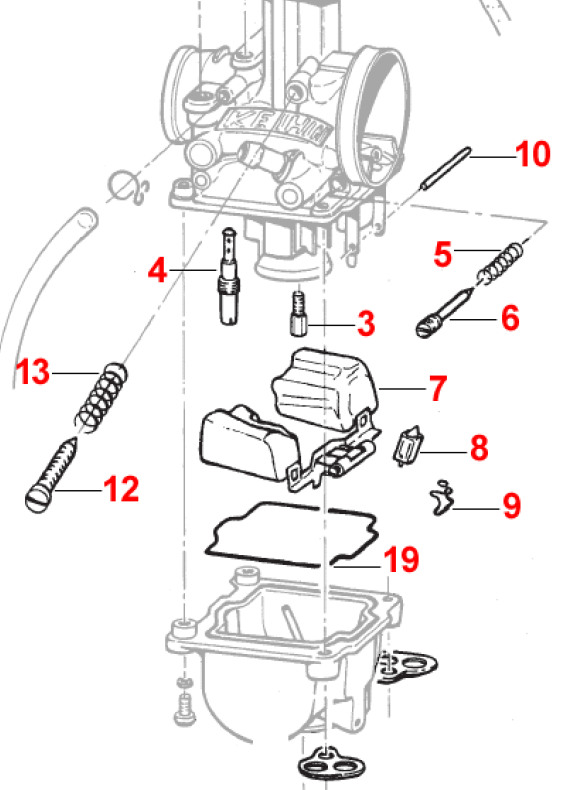 KEIHIN

10

5

4

3

6

13

7

8

12

9

19