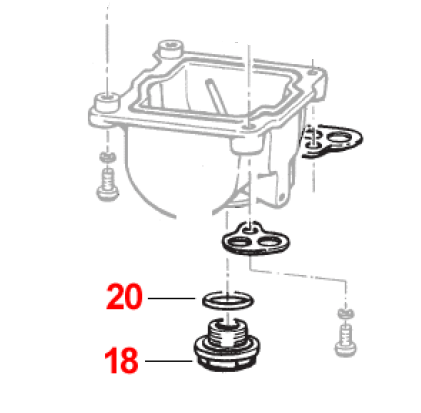 20
18