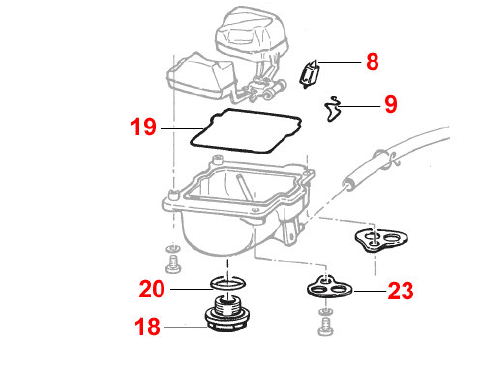 8
9
19
20
23
18