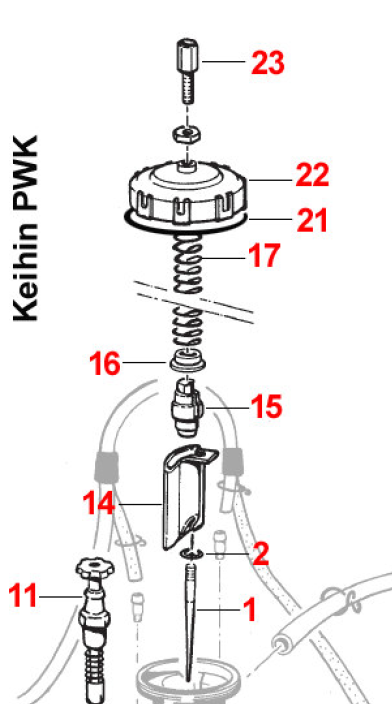 Keihin PWK

23

22

21

17

16

15

14

2

11

1