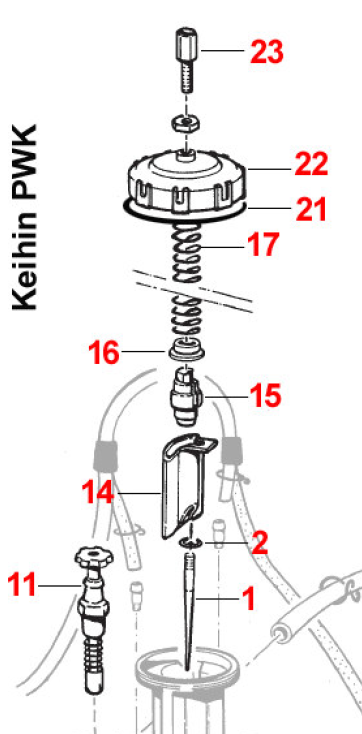 Keihin PWK

23

22

21

17

16

15

14

2

11

1