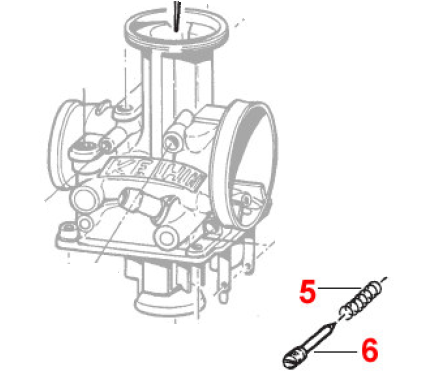 KEIHIN

5

6