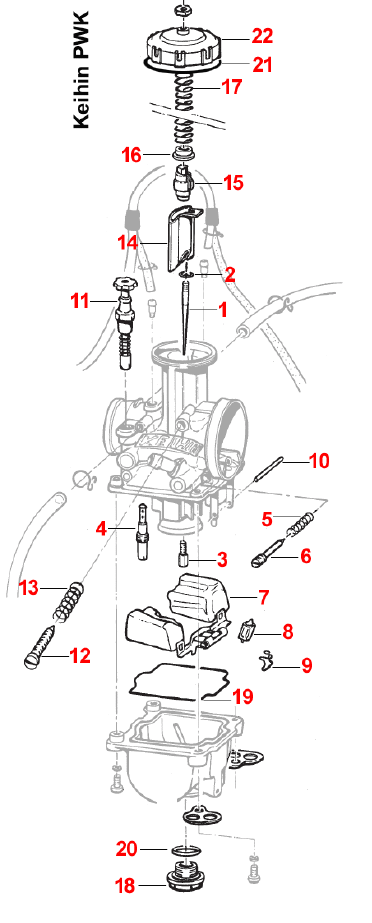 Keihin PWK

22
21
17
16
15
14
2
11
1
10
5
4
6
3
13
7
8
12
9
19
20
18