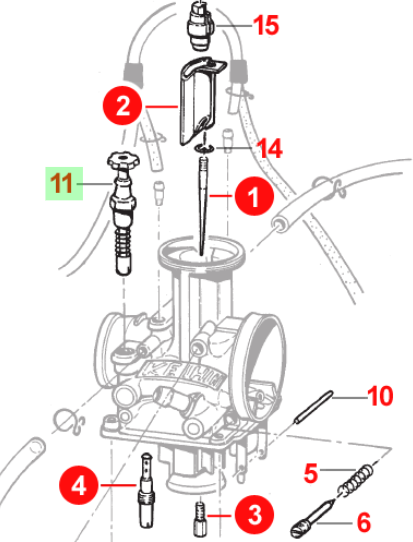 15
2
14
11
1
KEIHIN
10
5
4
3
6