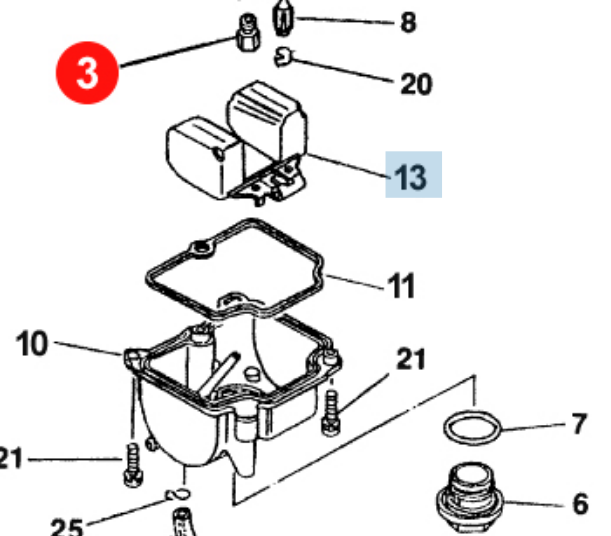 8
3
20
13
11
10
21
7
21
6
25