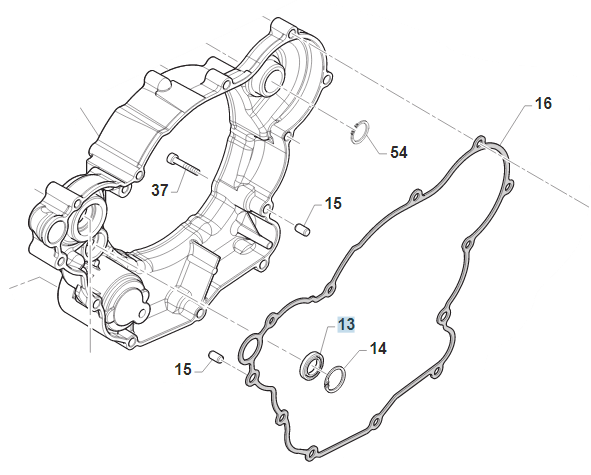 16
54
37
15
13
14
15