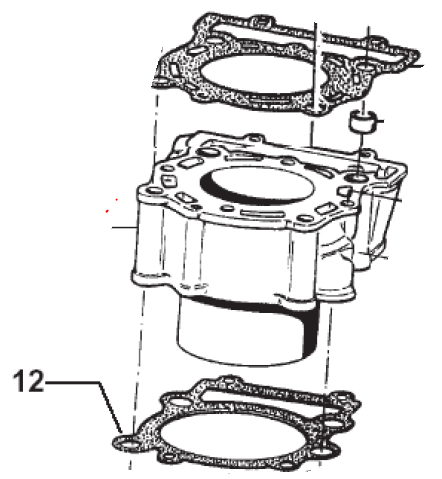 12