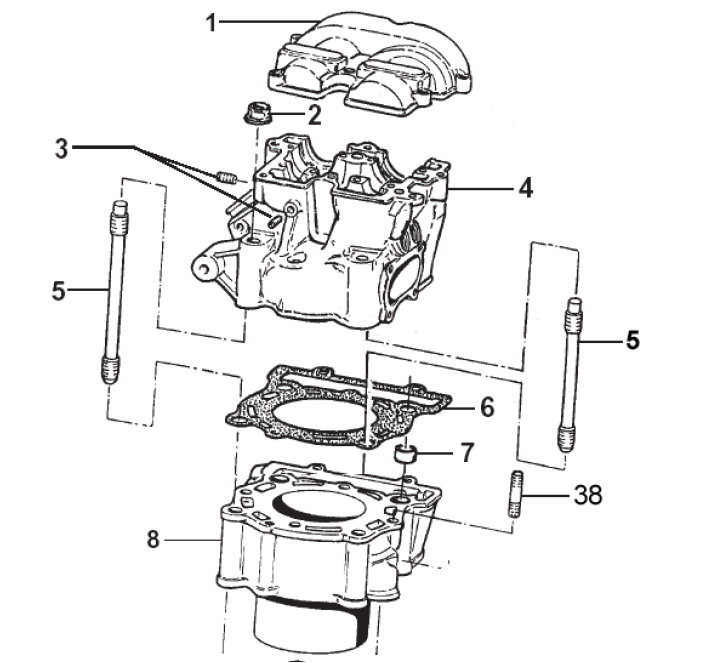 1
2
3
4
5
5
6
7
38
8