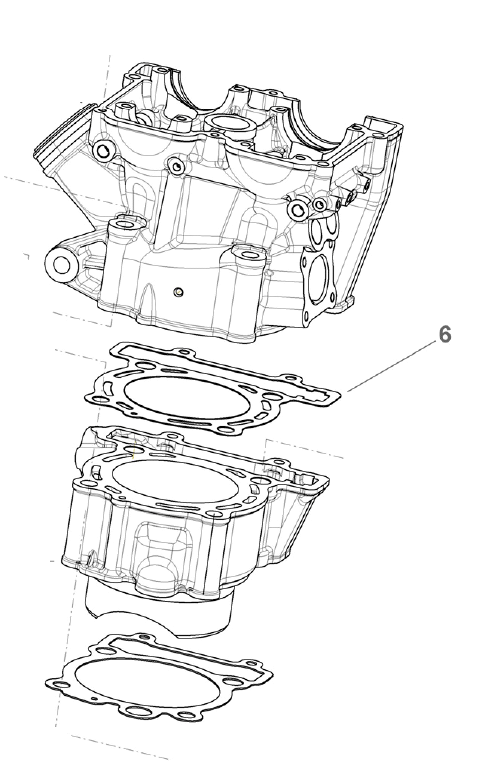 6