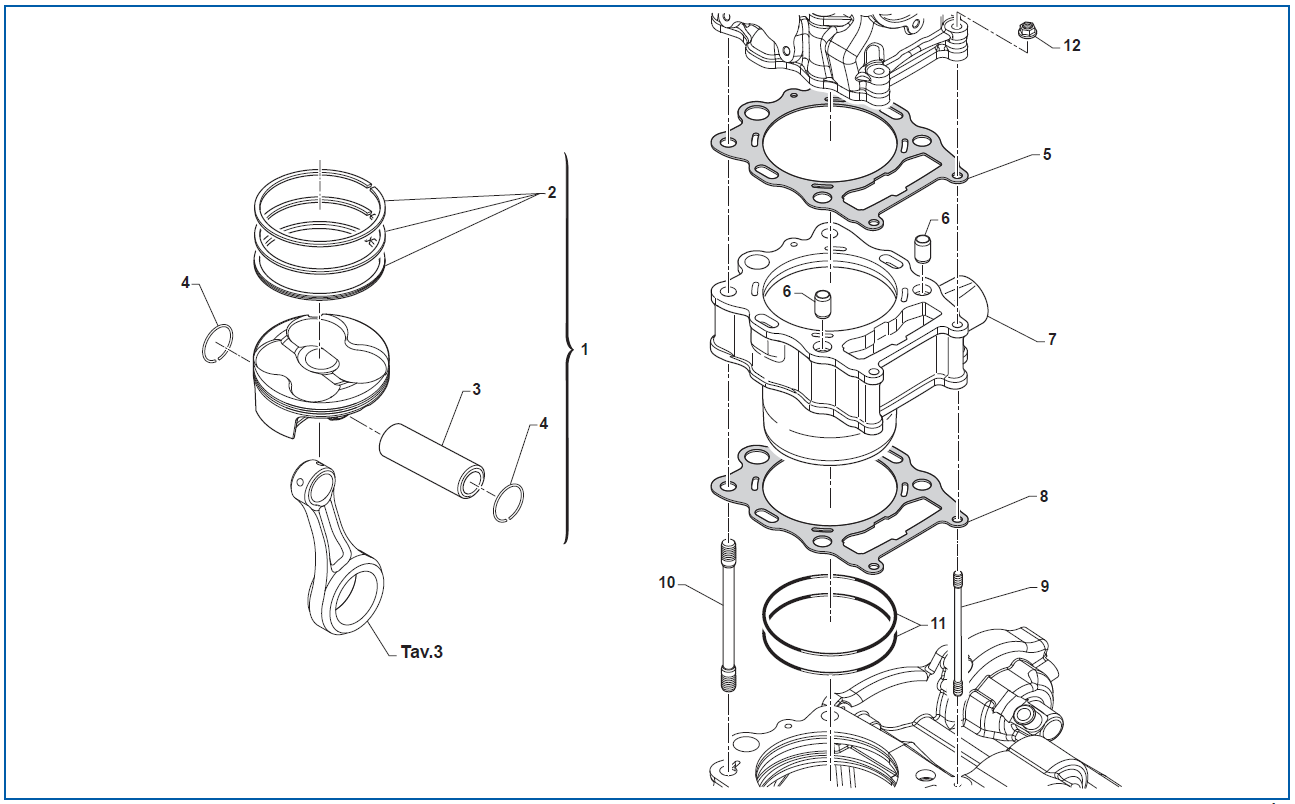 2
4
1
3
4
Tav.3
12
5
6
6
7
8
10
9
11