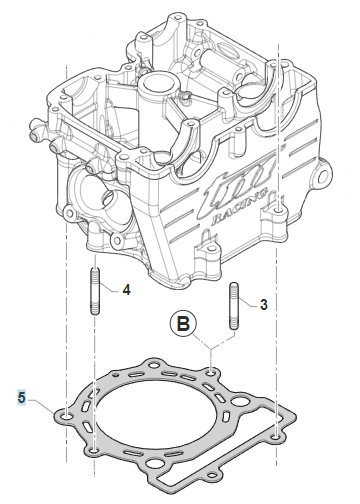 tm
RACING
4
3
B
5