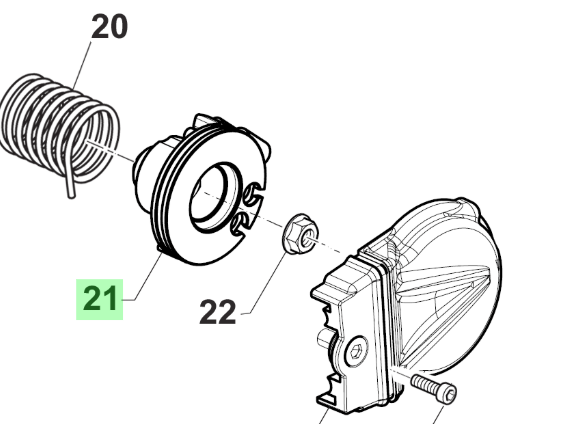 20

21

22