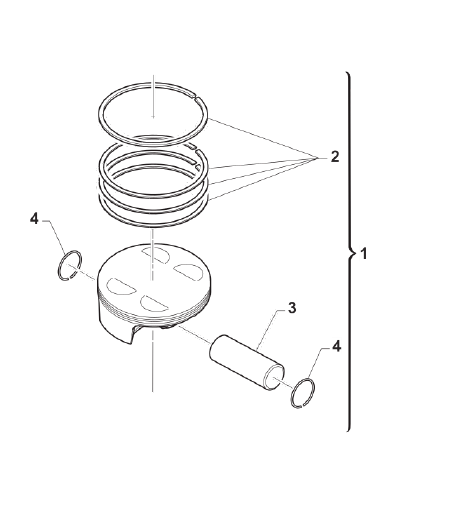 2
4
1
3
4