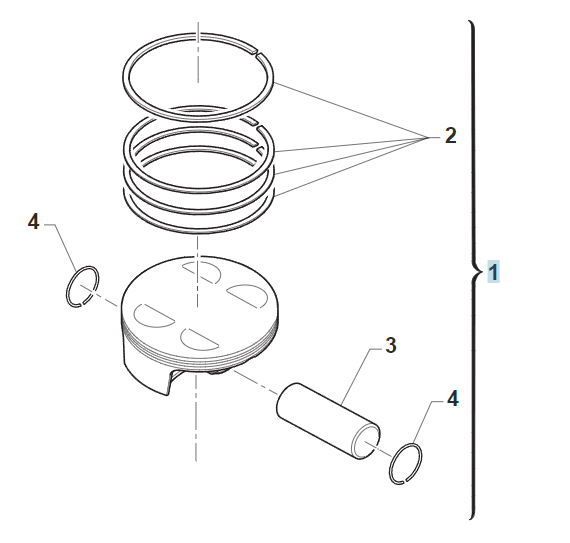 2
4
1
3
4